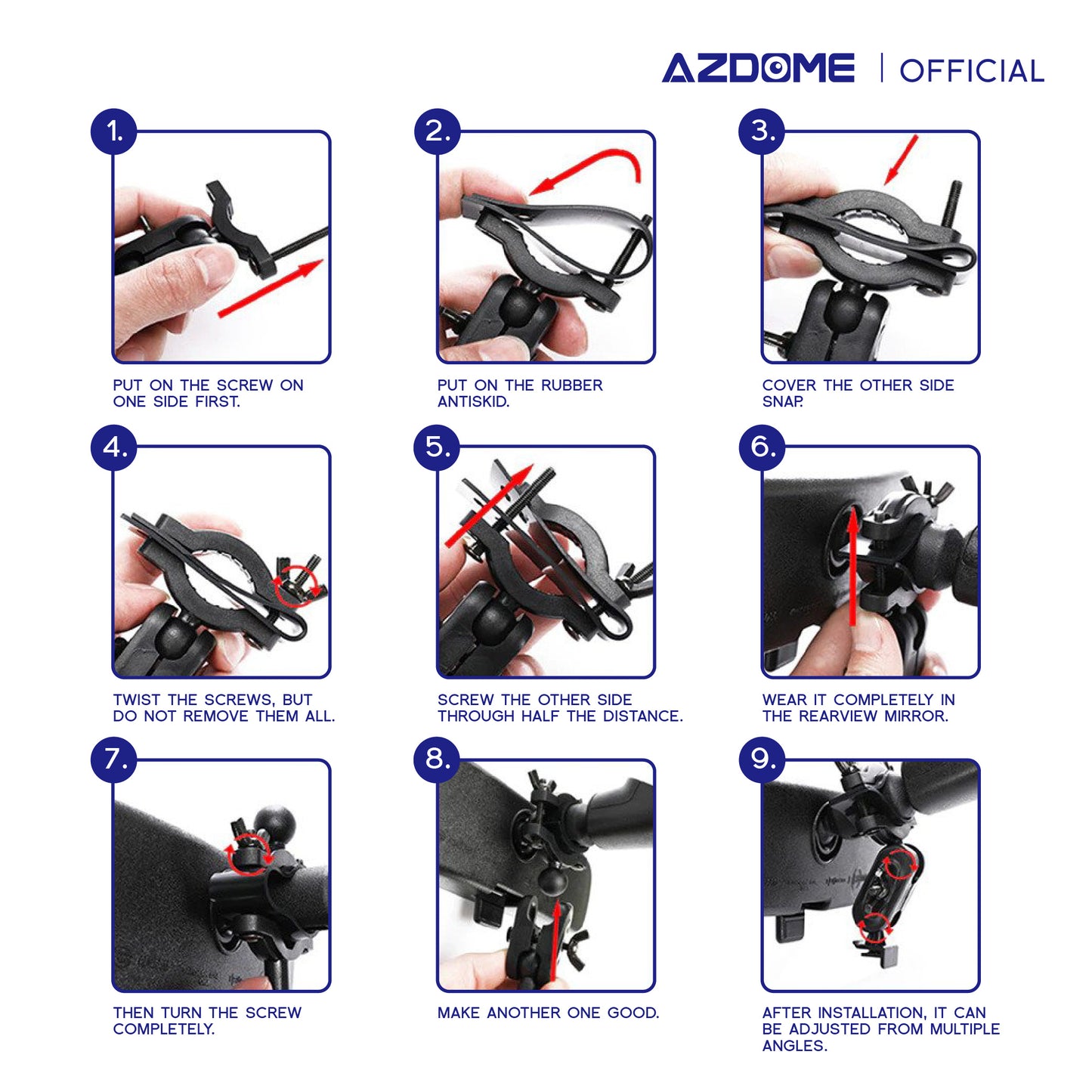 AZDOME | OFFICIAL

1.

PUT ON THE SCREW ON ONE SIDE FIRST.

2.

PUT ON THE RUBBER ANTISKID.

3.

COVER THE OTHER SIDE SNAP.

4.

TWIST THE SCREWS, BUT DO NOT REMOVE THEM ALL.

5.

SCREW THE OTHER SIDE THROUGH HALF THE DISTANCE.

6.

WEAR IT COMPLETELY IN THE REARVIEW MIRROR.

7.

THEN TURN THE SCREW COMPLETELY.

8.

MAKE ANOTHER ONE GOOD.

9.

AFTER INSTALLATION, IT CAN BE ADJUSTED FROM MULTIPLE ANGLES.